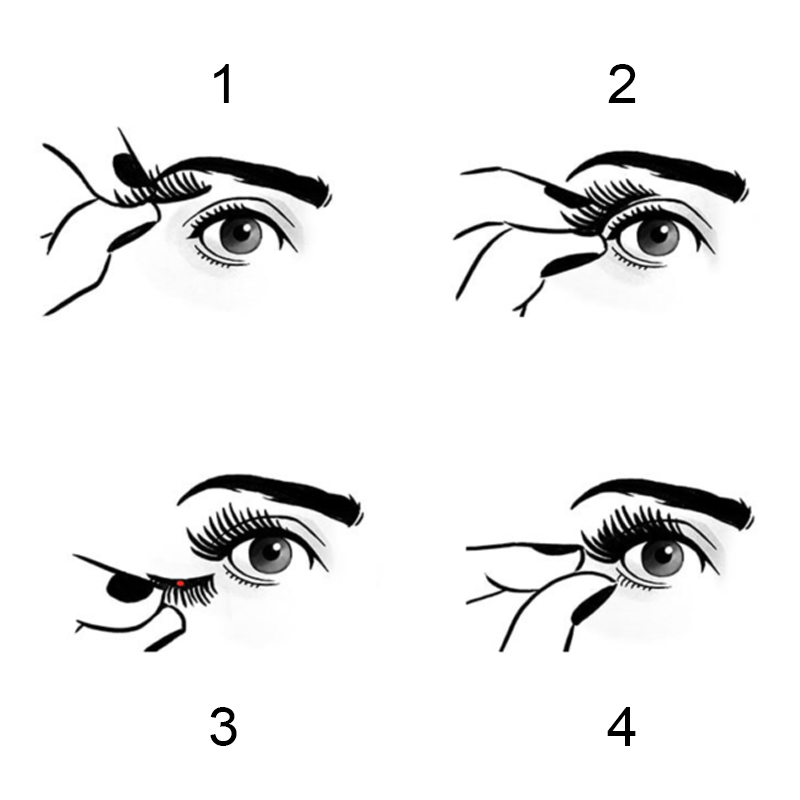 1

2

3

4