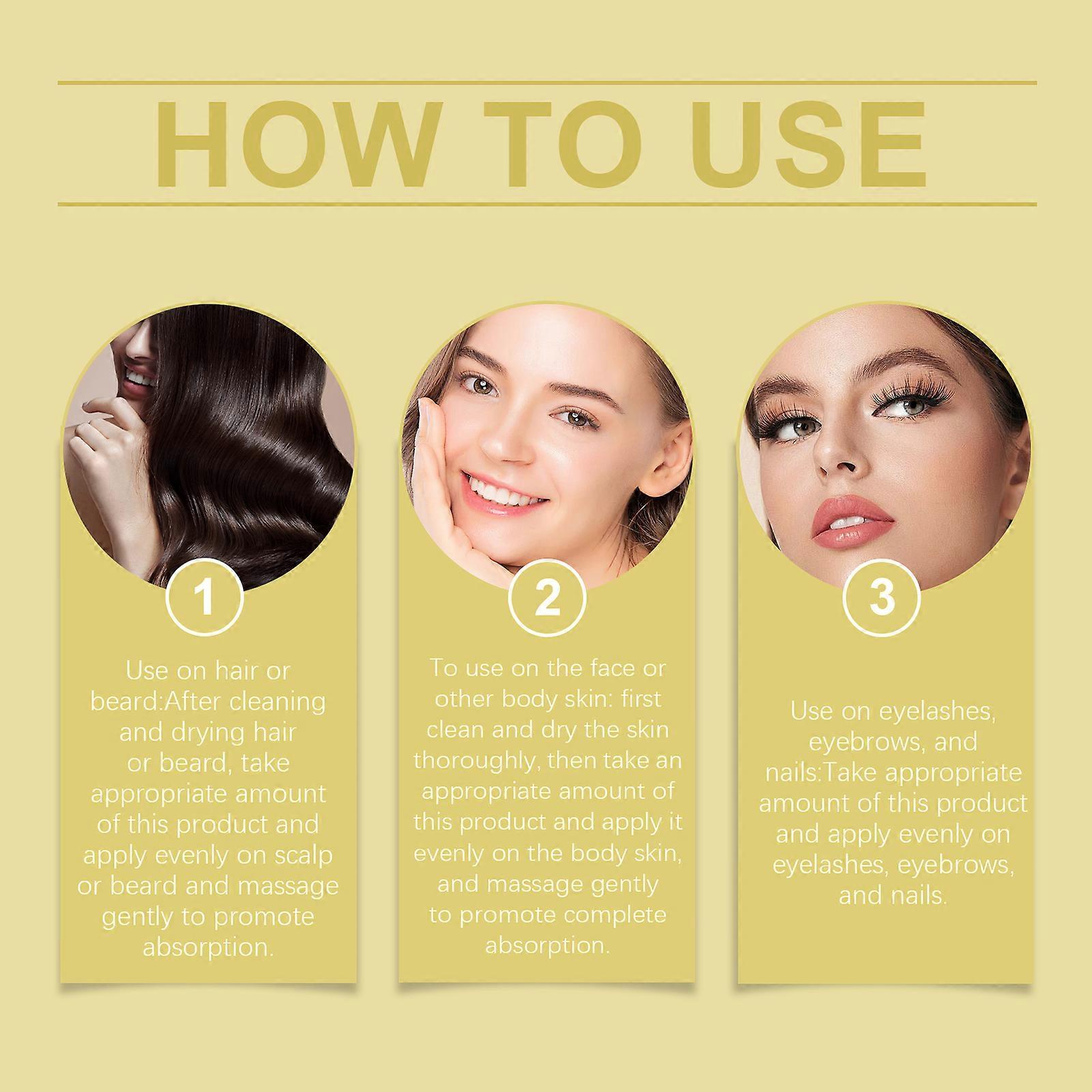 HOW TO USE

1

Use on hair or beard:After cleaning and drying hair or beard, take appropriate amount of this product and apply evenly on scalp or beard and massage gently to promote absorption.

2

To use on the face or other body skin: first clean and dry the skin thoroughly, then take an appropriate amount of this product and apply it evenly on the body skin, and massage gently to promote complete absorption.

3

Use on eyelashes, eyebrows, and nails:Take appropriate amount of this product and apply evenly on eyelashes, eyebrows, and nails.